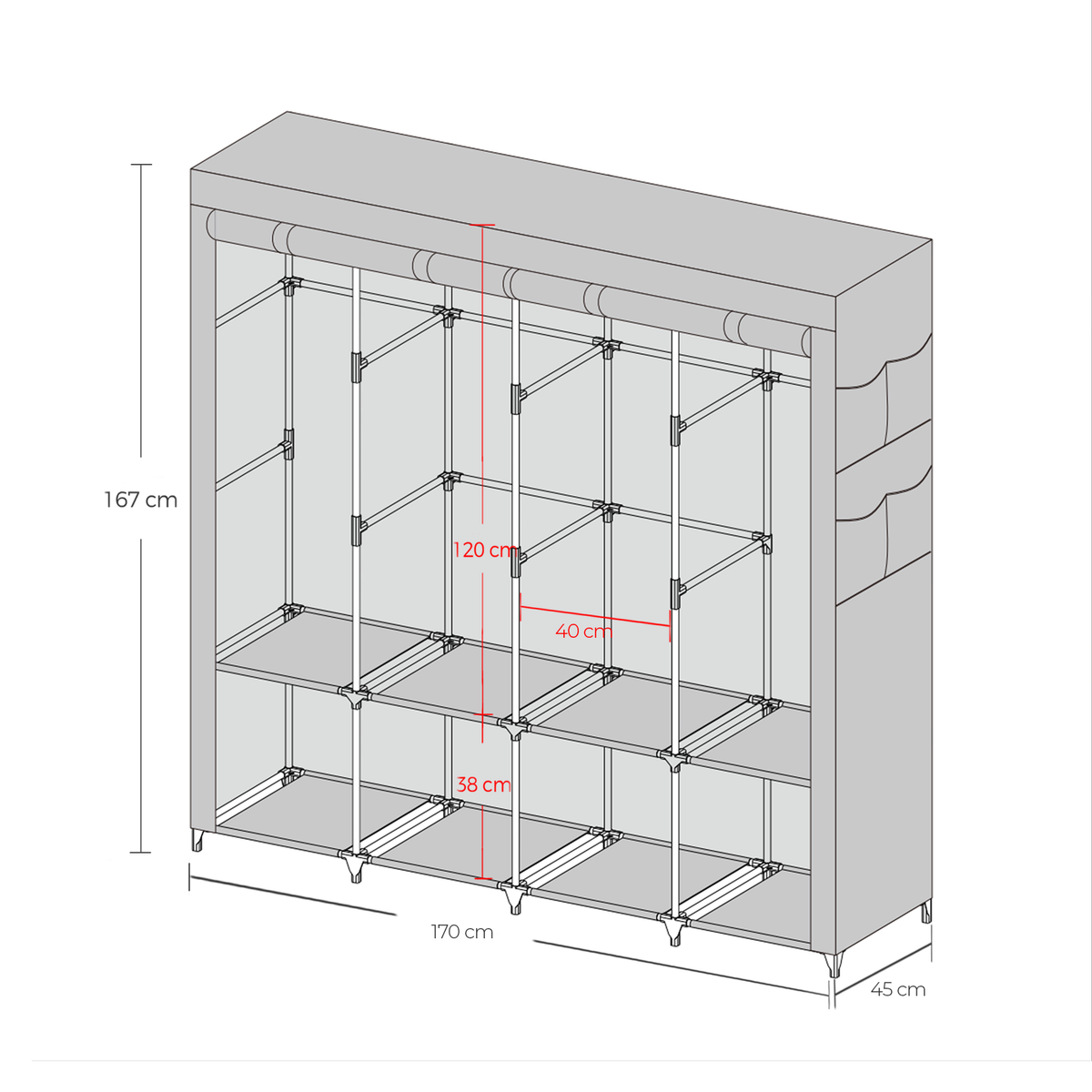 167 cm

120 cm

40 cm

38 cm

170 cm

45 cm