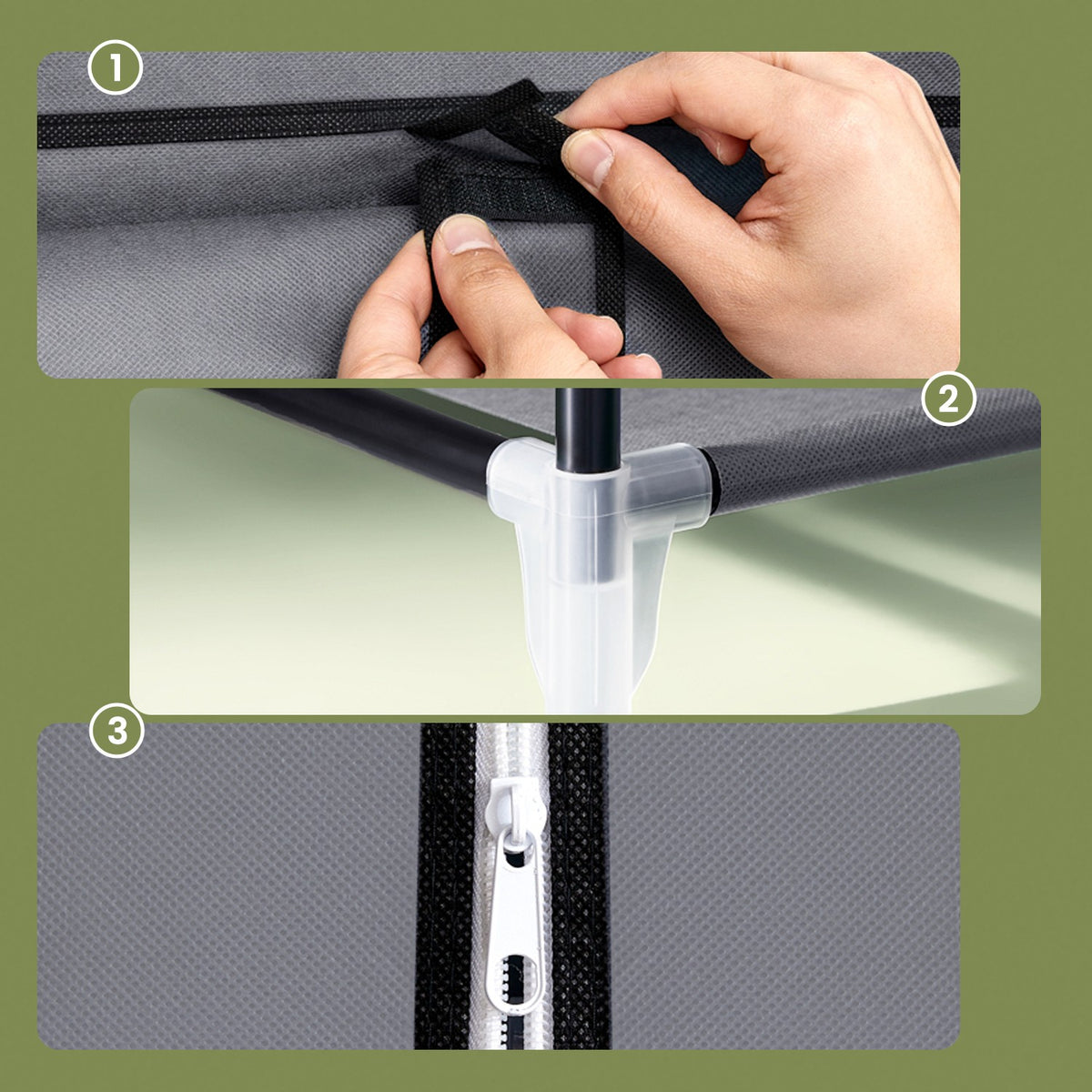 1

2

3