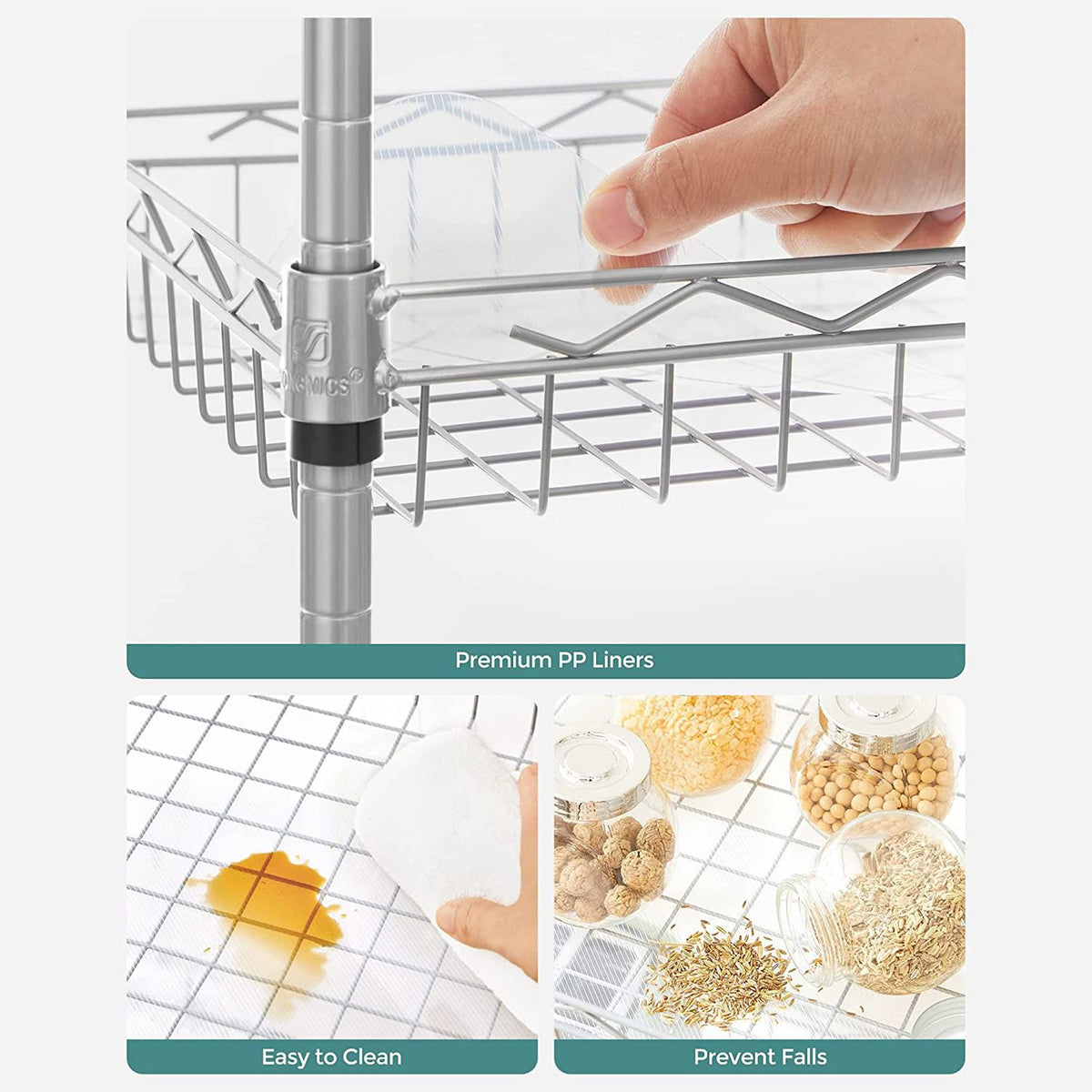 SONGMICS®

Premium PP Liners

Easy to Clean

Prevent Falls