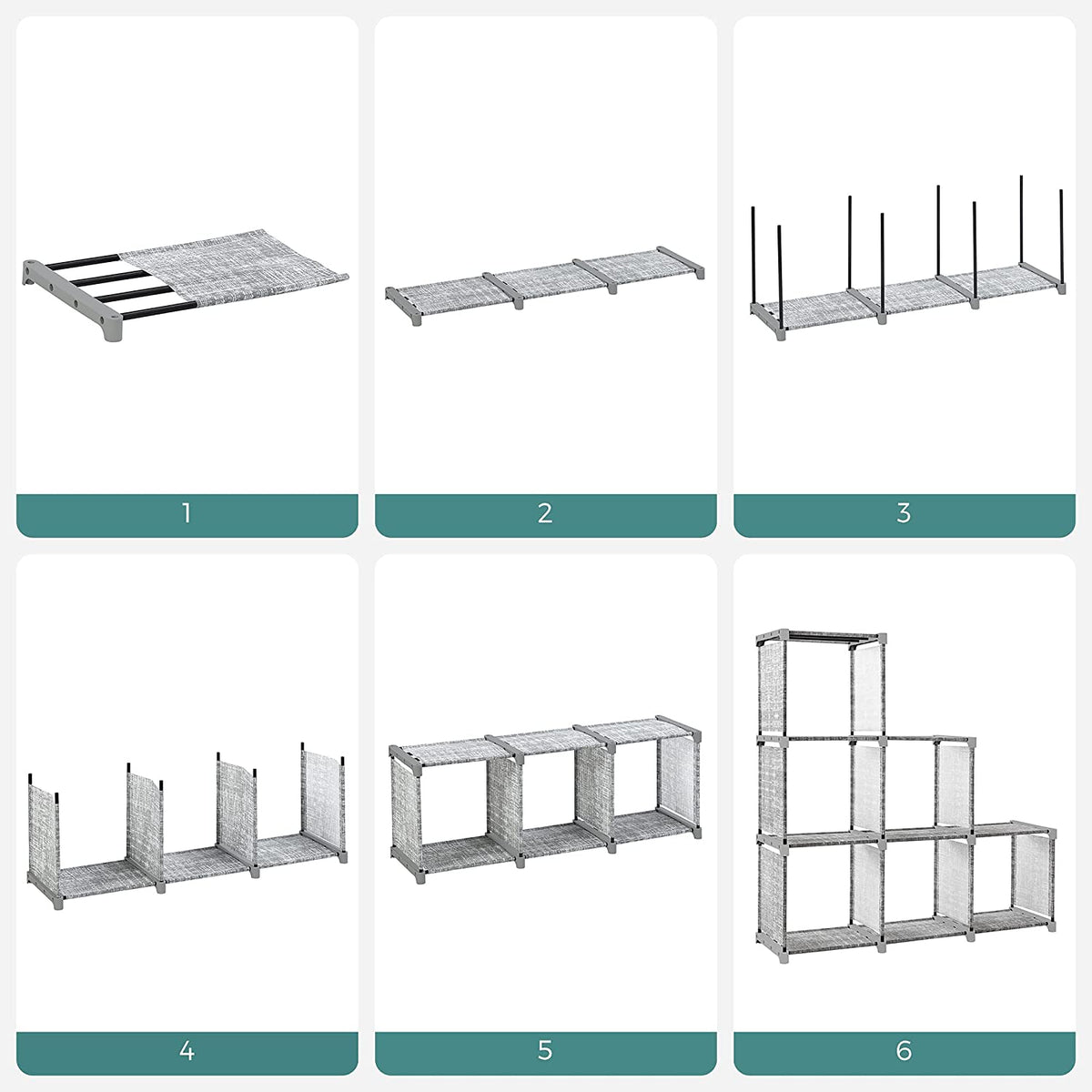 1

2

3

4

5

6